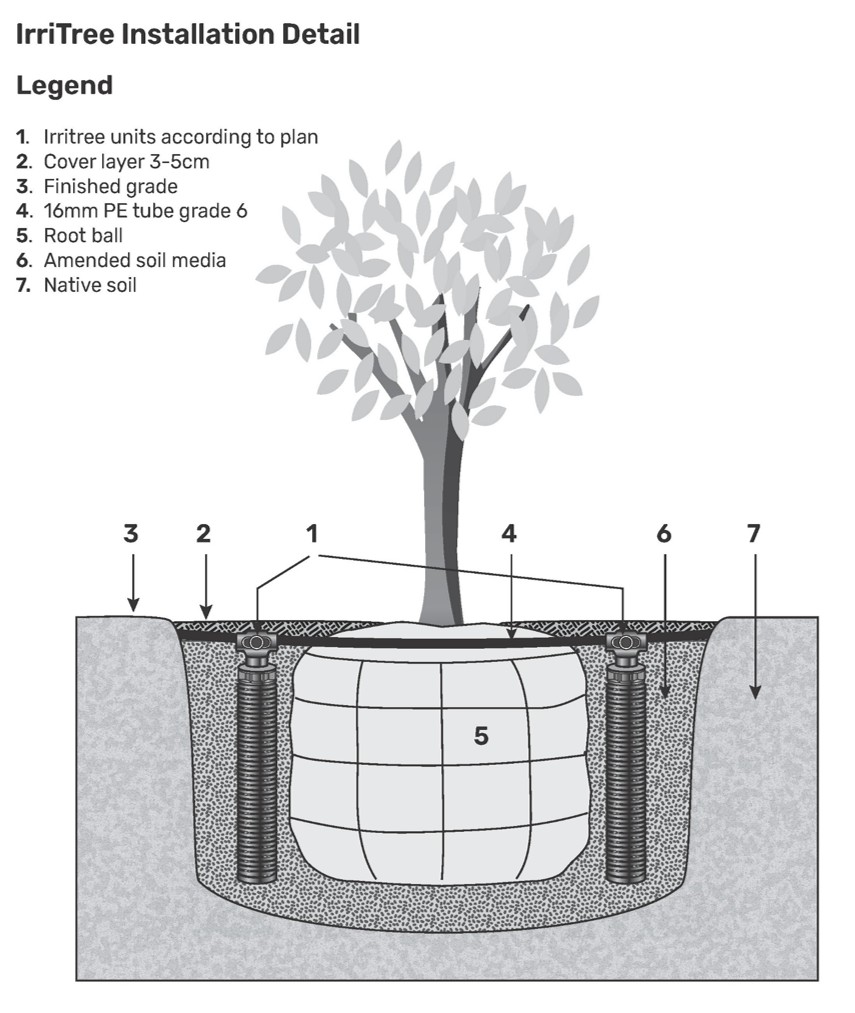 IrriTree Installation Detail

Legend

1. Irritree units according to plan
2. Cover layer 3-5cm
3. Finished grade
4. 16mm PE tube grade 6
5. Root ball
6. Amended soil media
7. Native soil

3 2 1 4 6 7

5